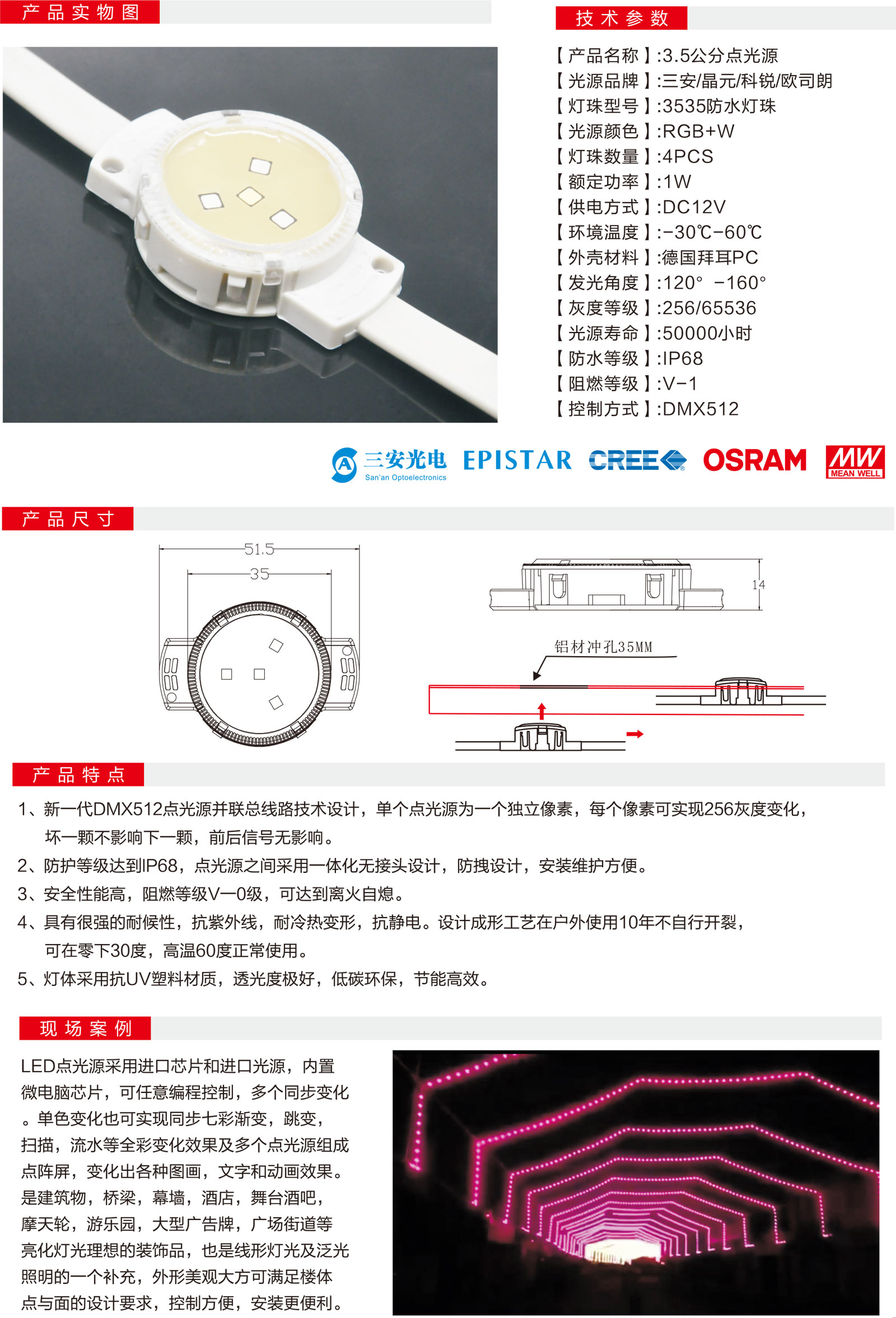 产品实物图

技术参数

【产品名称】:3.5公分点光源
【光源品牌】:三安/晶元/科锐/欧司朗
【灯珠型号】:3535防水灯珠
【光源颜色】:RGB+W
【灯珠数量】:4PCS
【额定功率】:1W
【供电方式】:DC12V
【环境温度】:-30℃-60℃
【外壳材料】:德国拜耳PC
【发光角度】:120° -160°
【灰度等级】:256/65536
【光源寿命】:50000小时
【防水等级】:IP68
【阻燃等级】:V-1
【控制方式】:DMX512

三安光电 San'an Optoelectronics EPISTAR CREE OSRAM MW MEAN WELL

产品尺寸

51.5
35
14
铝材冲孔35MM

产品特点

1、新一代DMX512点光源并联总线路技术设计，单个点光源为一个独立像素，每个像素可实现256灰度变化，坏一颗不影响下一颗，前后信号无影响。
2、防护等级达到IP68，点光源之间采用一体化无接头设计，防拽设计，安装维护方便。
3、安全性能高，阻燃等级V—0级，可达到离火自熄。
4、具有很强的耐候性，抗紫外线，耐冷热变形，抗静电。设计成形工艺在户外使用10年不自行开裂，可在零下30度，高温60度正常使用。
5、灯体采用抗UV塑料材质，透光度极好，低碳环保，节能高效。

现场案例

LED点光源采用进口芯片和进口光源，内置微电脑芯片，可任意编程控制，多个同步变化。单色变化也可实现同步七彩渐变，跳变，扫描，流水等全彩变化效果及多个点光源组成点阵屏，变化出各种图画，文字和动画效果。是建筑物，桥梁，幕墙，酒店，舞台酒吧，摩天轮，游乐园，大型广告牌，广场街道等亮化灯光理想的装饰品，也是线形灯光及泛光照明的一个补充，外形美观大方可满足楼体点与面的设计要求，控制方便，安装更便利。