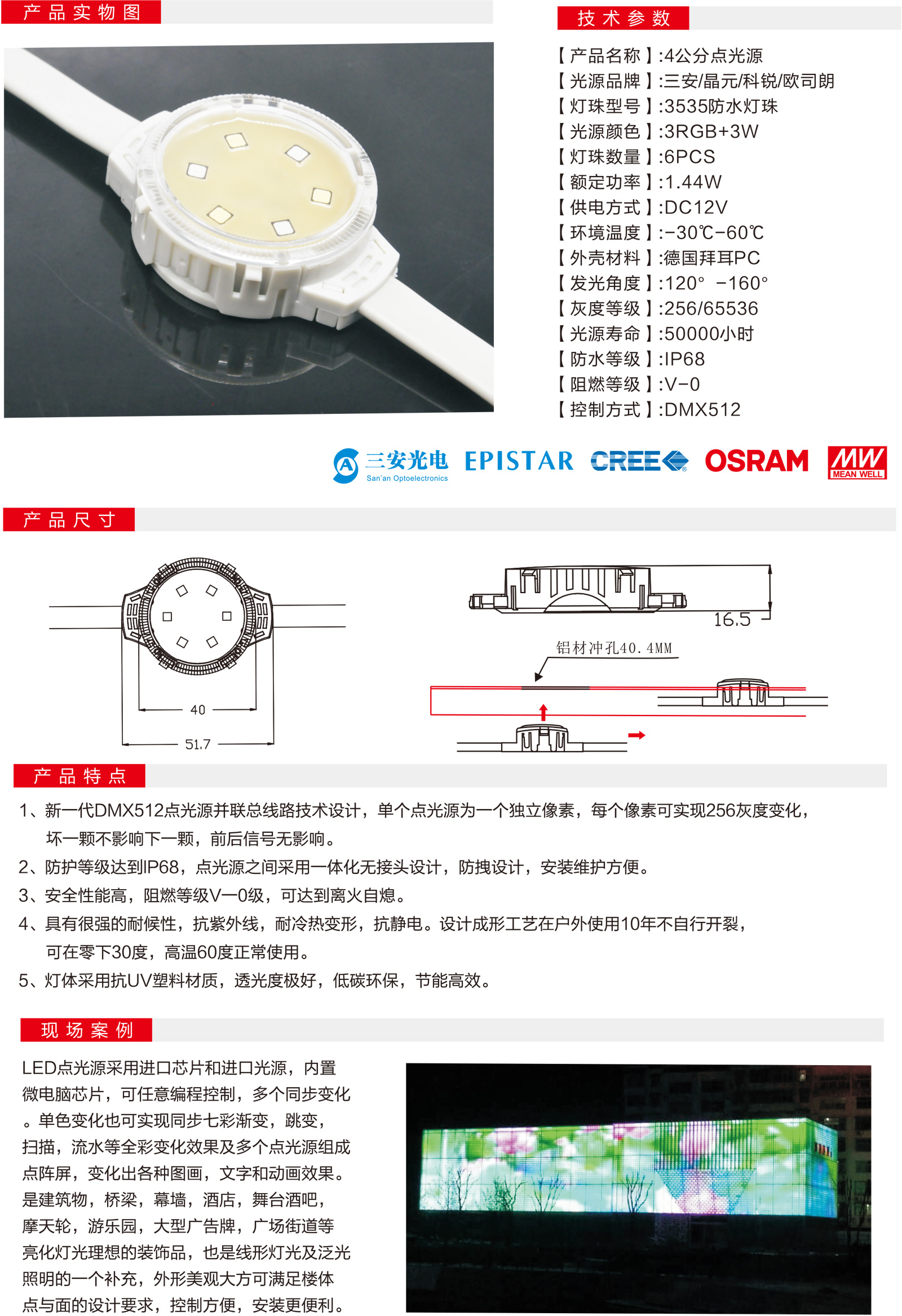 产品实物图

技术参数

【产品名称】:4公分点光源
【光源品牌】:三安/晶元/科锐/欧司朗
【灯珠型号】:3535防水灯珠
【光源颜色】:3RGB+3W
【灯珠数量】:6PCS
【额定功率】:1.44W
【供电方式】:DC12V
【环境温度】:-30℃-60℃
【外壳材料】:德国拜耳PC
【发光角度】:120° -160°
【灰度等级】:256/65536
【光源寿命】:50000小时
【防水等级】:IP68
【阻燃等级】:V-0
【控制方式】:DMX512

三安光电 San'an Optoelectronics EPISTAR CREE OSRAM MW MEAN WELL

产品尺寸

40
51.7
16.5
铝材冲孔40.4MM

产品特点

1、新一代DMX512点光源并联总线路技术设计，单个点光源为一个独立像素，每个像素可实现256灰度变化，坏一颗不影响下一颗，前后信号无影响。
2、防护等级达到IP68，点光源之间采用一体化无接头设计，防拽设计，安装维护方便。
3、安全性能高，阻燃等级V—0级，可达到离火自熄。
4、具有很强的耐候性，抗紫外线，耐冷热变形，抗静电。设计成形工艺在户外使用10年不自行开裂，可在零下30度，高温60度正常使用。
5、灯体采用抗UV塑料材质，透光度极好，低碳环保，节能高效。

现场案例

LED点光源采用进口芯片和进口光源，内置微电脑芯片，可任意编程控制，多个同步变化。单色变化也可实现同步七彩渐变，跳变，扫描，流水等全彩变化效果及多个点光源组成点阵屏，变化出各种图画，文字和动画效果。是建筑物，桥梁，幕墙，酒店，舞台酒吧，摩天轮，游乐园，大型广告牌，广场街道等亮化灯光理想的装饰品，也是线形灯光及泛光照明的一个补充，外形美观大方可满足楼体点与面的设计要求，控制方便，安装更便利。